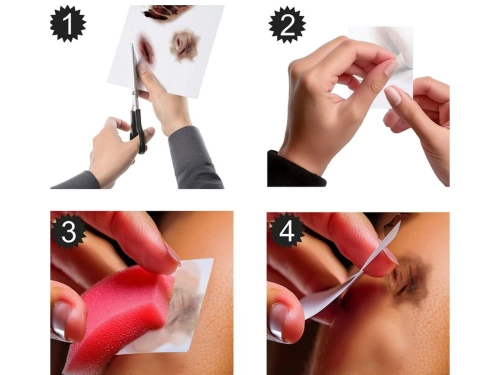 1

2

3

4