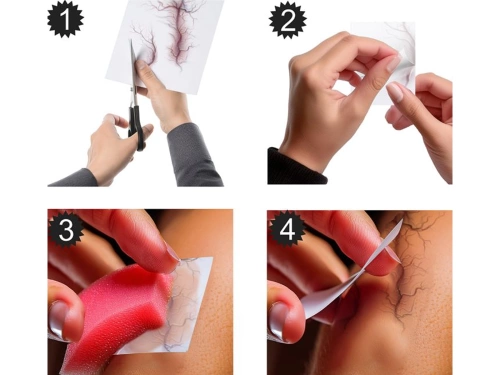 1

2

3

4