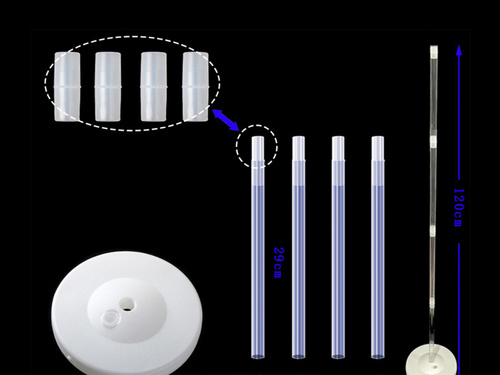 29cm

120cm